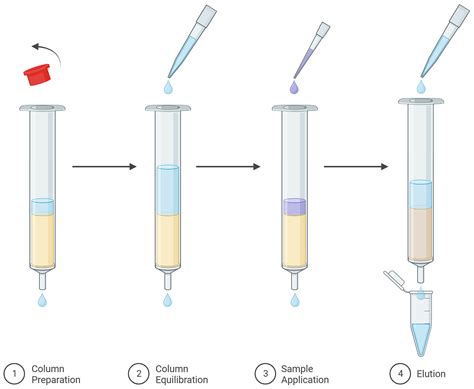 1 Column Preparation

2 Column Equilibration

3 Sample Application

4 Elution