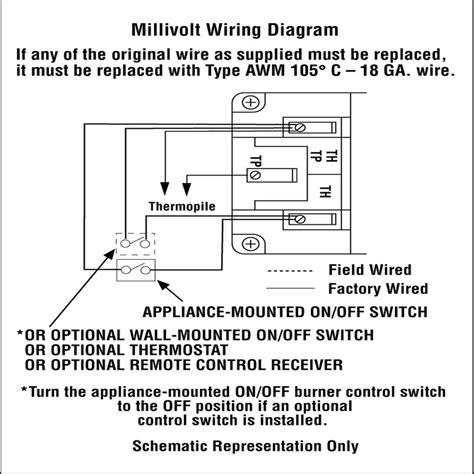 Millivolt Wiring Diagram

If any of the original wire as supplied must be replaced, it must be replaced with Type AWM 105° C – 18 GA. wire.

TH
TP

TP

TH

Thermopile

Field Wired
Factory Wired

APPLIANCE-MOUNTED ON/OFF SWITCH

*OR OPTIONAL WALL-MOUNTED ON/OFF SWITCH
OR OPTIONAL THERMOSTAT
OR OPTIONAL REMOTE CONTROL RECEIVER

*Turn the appliance-mounted ON/OFF burner control switch to the OFF position if an optional control switch is installed.

Schematic Representation Only