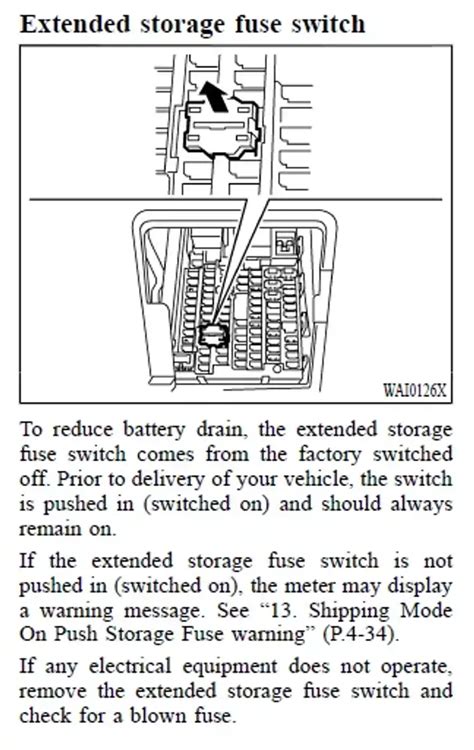 Extended storage fuse switch

WAI0126X

To reduce battery drain, the extended storage fuse switch comes from the factory switched off. Prior to delivery of your vehicle, the switch is pushed in (switched on) and should always remain on.

If the extended storage fuse switch is not pushed in (switched on), the meter may display a warning message. See “13. Shipping Mode On Push Storage Fuse warning” (P.4-34).

If any electrical equipment does not operate, remove the extended storage fuse switch and check for a blown fuse.