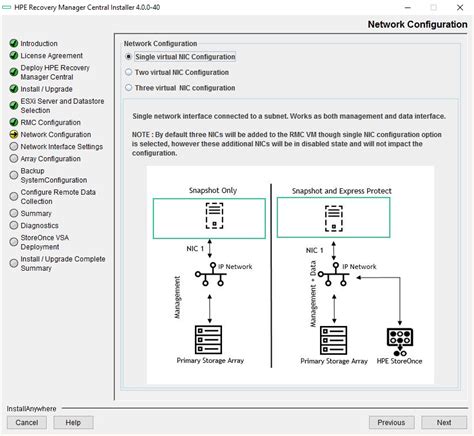 HPE Recovery Manager Central Installer 4.0.0-40

Network Configuration

Introduction
License Agreement
Deploy HPE Recovery Manager Central
Install / Upgrade
ESXi Server and Datastore Selection
RMC Configuration
Network Configuration
Network Interface Settings
Array Configuration
Backup SystemConfiguration
Configure Remote Data Collection
Summary
Diagnostics
StoreOnce VSA Deployment
Install / Upgrade Complete Summary

Network Configuration
Single virtual NIC Configuration
Two virtual NIC Configuration
Three virtual NIC configuration

Single network interface connected to a subnet. Works as both management and data interface.

NOTE : By default three NICs will be added to the RMC VM though single NIC configuration option is selected, however these additional NICs will be in disabled state and will not impact the configuration.

Snapshot Only
NIC 1
IP Network
Management
Primary Storage Array

Snapshot and Express Protect
NIC 1
IP Network
Management + Data
Primary Storage Array
HPE StoreOnce

InstallAnywhere
Cancel
Help
Previous
Next