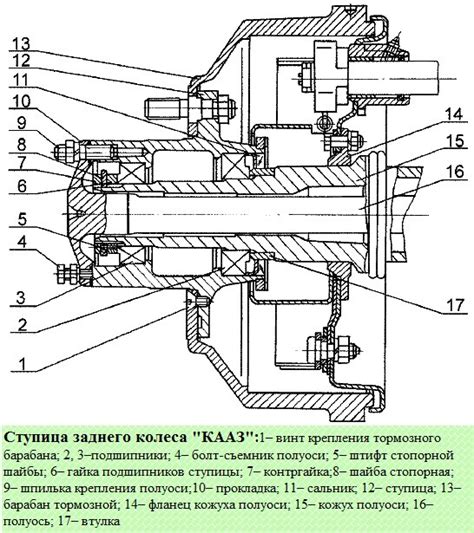 13
12
11
10
9
8
7
6
5
4
3
2
1
14
15
16
17

Ступица заднего колеса "КААЗ":1– винт крепления тормозного барабана; 2, 3–подшипники; 4– болт-съемник полуоси; 5– штифт стопорной шайбы; 6– гайка подшипников ступицы; 7– контргайка;8– шайба стопорная; 9– шпилька крепления полуоси;10– прокладка; 11– сальник; 12– ступица; 13– барабан тормозной; 14– фланец кожуха полуоси; 15– кожух полуоси; 16– полуось; 17– втулка