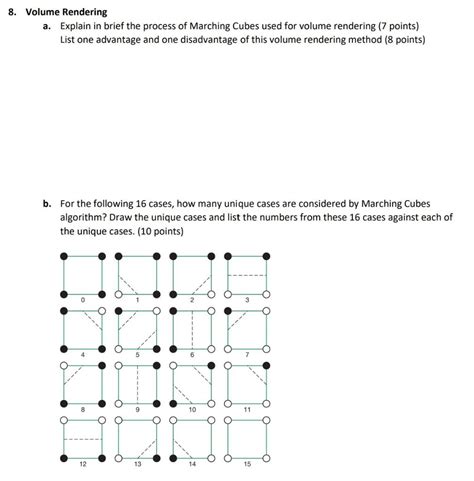 8. Volume Rendering

a. Explain in brief the process of Marching Cubes used for volume rendering (7 points)
List one advantage and one disadvantage of this volume rendering method (8 points)

b. For the following 16 cases, how many unique cases are considered by Marching Cubes algorithm? Draw the unique cases and list the numbers from these 16 cases against each of the unique cases. (10 points)

0 1 2 3
4 5 6 7
8 9 10 11
12 13 14 15