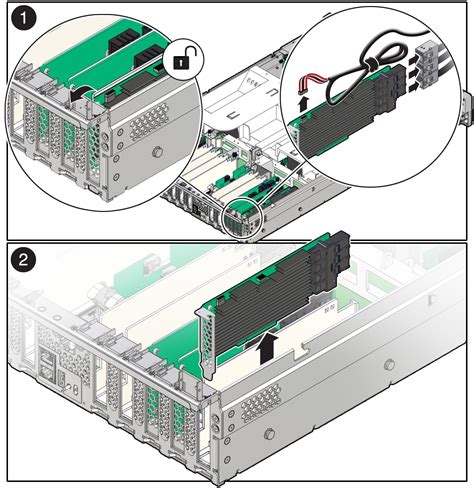 1

2