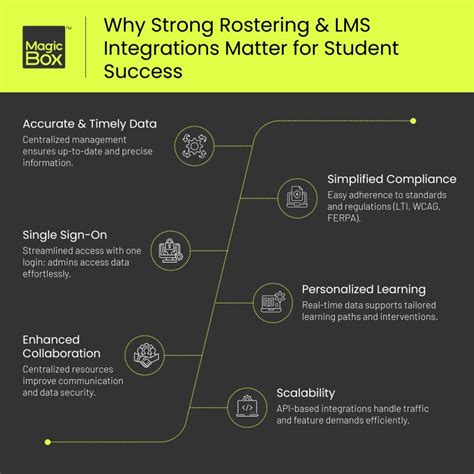 Magic Box™

Why Strong Rostering & LMS Integrations Matter for Student Success

Accurate & Timely Data
Centralized management ensures up-to-date and precise information.

Simplified Compliance
Easy adherence to standards and regulations (LTI, WCAG, FERPA).

Single Sign-On
Streamlined access with one login; admins access data effortlessly.

Personalized Learning
Real-time data supports tailored learning paths and interventions.

Enhanced Collaboration
Centralized resources improve communication and data security.

Scalability
API-based integrations handle traffic and feature demands efficiently.