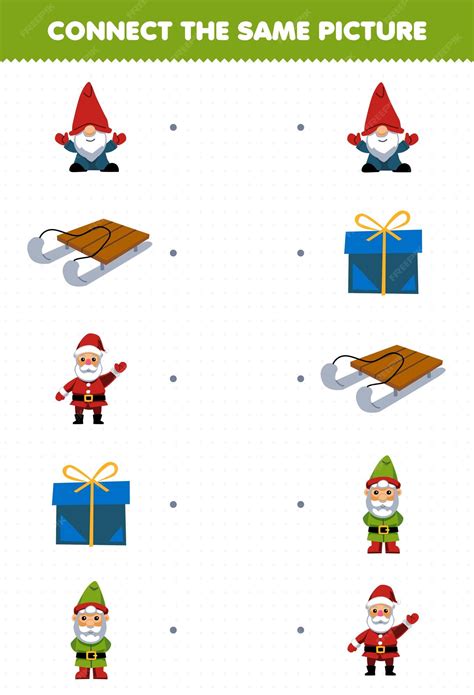 CONNECT THE SAME PICTURE