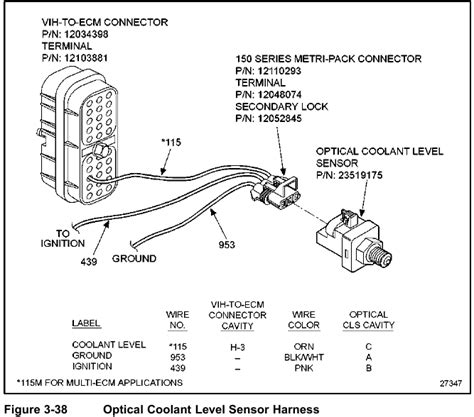 VIH-TO-ECM CONNECTOR
P/N: 12034398
TERMINAL
P/N: 12103881

150 SERIES METRI-PACK CONNECTOR
P/N: 12110293
TERMINAL
P/N: 12048074
SECONDARY LOCK
P/N: 12052845

*115

OPTICAL COOLANT LEVEL SENSOR
P/N: 23519175

TO IGNITION

439

GROUND

953

| LABEL | WIRE NO. | VIH-TO-ECM CONNECTOR CAVITY | WIRE COLOR | OPTICAL CLS CAVITY |
|---|---|---|---|---|
| COOLANT LEVEL | *115 | H-3 | ORN | C |
| GROUND | 953 | – | BLK/WHT | A |
| IGNITION | 439 | – | PNK | B |

*115M FOR MULTI-ECM APPLICATIONS

27347

Figure 3-38 Optical Coolant Level Sensor Harness