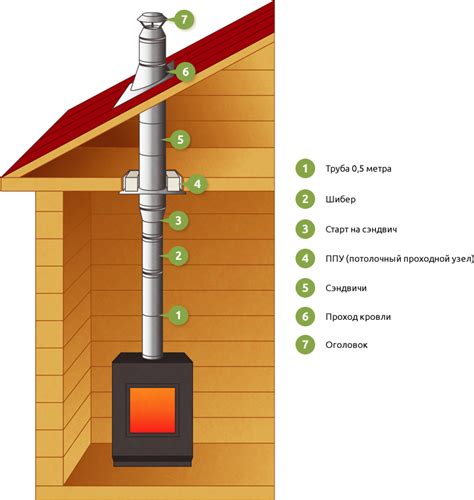 7
6
5
4
3
2
1

1 Труба 0,5 метра
2 Шибер
3 Старт на сэндвич
4 ППУ (потолочный проходной узел)
5 Сэндвичи
6 Проход кровли
7 Оголовок