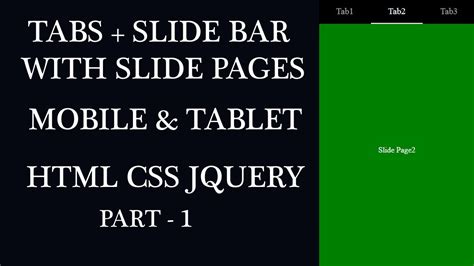 TABS + SLIDE BAR WITH SLIDE PAGES

MOBILE & TABLET

HTML CSS JQUERY

PART - 1

Tab1 Tab2 Tab3

Slide Page2