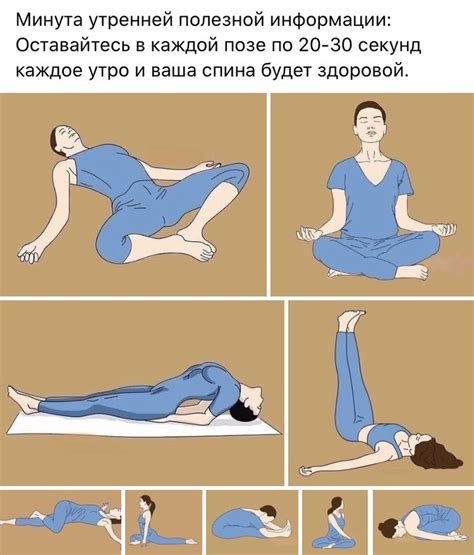 Минута утренней полезной информации: Оставайтесь в каждой позе по 20-30 секунд каждое утро и ваша спина будет здоровой.