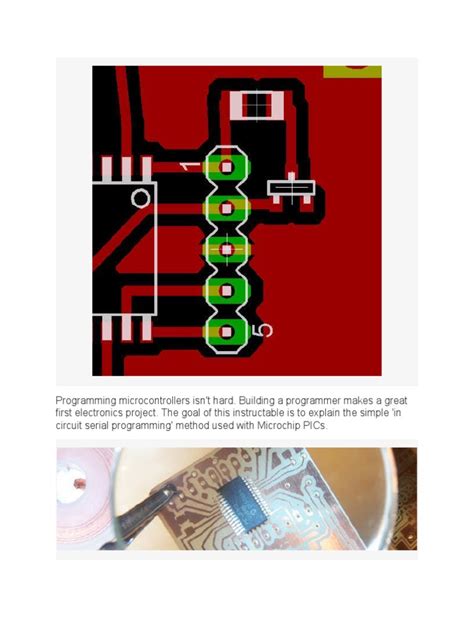 1

5

Programming microcontrollers isn't hard. Building a programmer makes a great first electronics project. The goal of this instructable is to explain the simple 'in circuit serial programming' method used with Microchip PICs.