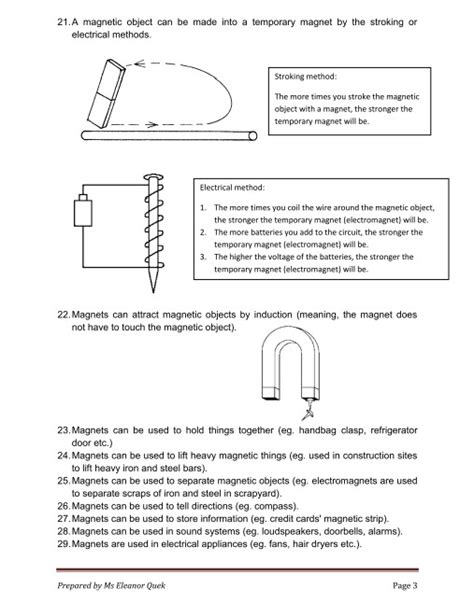 21. A magnetic object can be made into a temporary magnet by the stroking or electrical methods.

Stroking method:

The more times you stroke the magnetic object with a magnet, the stronger the temporary magnet will be.

Electrical method:

1. The more times you coil the wire around the magnetic object, the stronger the temporary magnet (electromagnet) will be.
2. The more batteries you add to the circuit, the stronger the temporary magnet (electromagnet) will be.
3. The higher the voltage of the batteries, the stronger the temporary magnet (electromagnet) will be.

22. Magnets can attract magnetic objects by induction (meaning, the magnet does not have to touch the magnetic object).

23. Magnets can be used to hold things together (eg. handbag clasp, refrigerator door etc.)
24. Magnets can be used to lift heavy magnetic things (eg. used in construction sites to lift heavy iron and steel bars).
25. Magnets can be used to separate magnetic objects (eg. electromagnets are used to separate scraps of iron and steel in scrapyard).
26. Magnets can be used to tell directions (eg. compass).
27. Magnets can be used to store information (eg. credit cards' magnetic strip).
28. Magnets can be used in sound systems (eg. loudspeakers, doorbells, alarms).
29. Magnets are used in electrical appliances (eg. fans, hair dryers etc.).

Prepared by Ms Eleanor Quek

Page 3