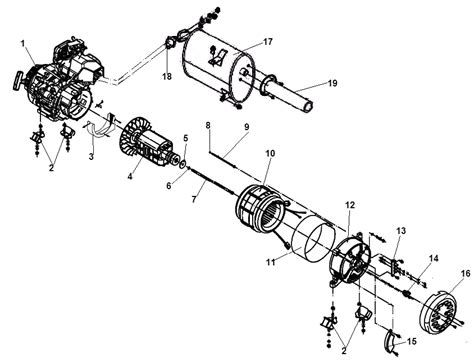 1
17
18
19
2
3
4
5
6
7
8
9
10
11
12
13
14
16
2
15