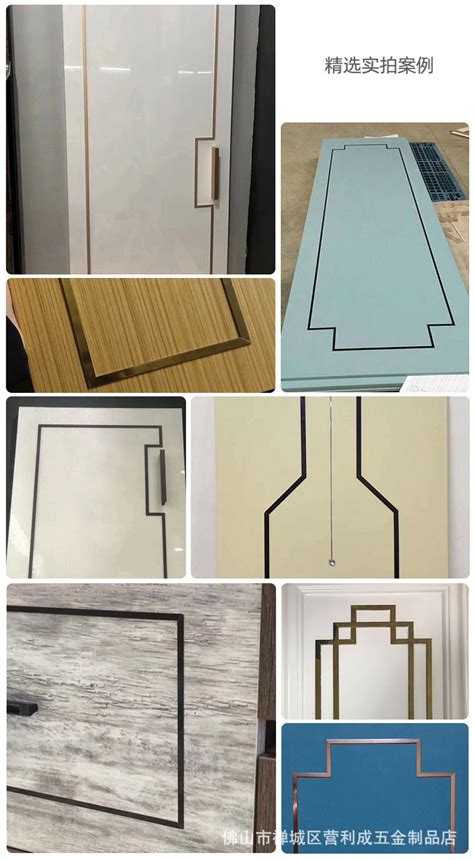 精选实拍案例

佛山市禅城区营利成五金制品店