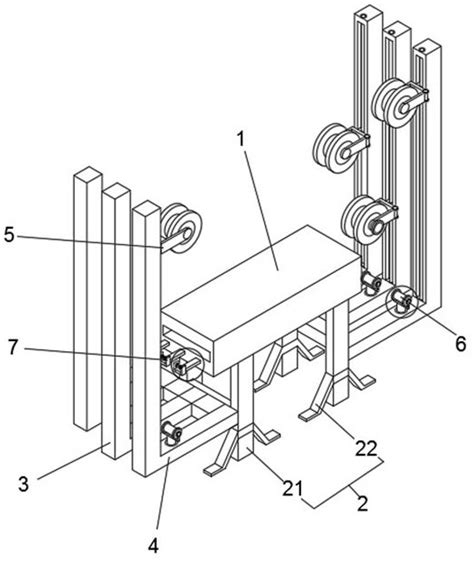 1
5
7
6
22
3
21
2
4