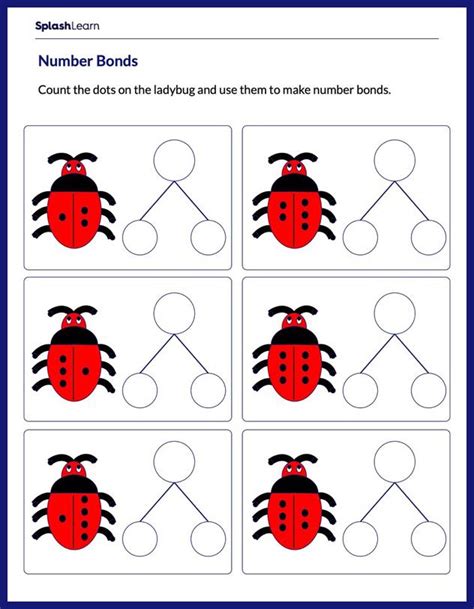 SplashLearn

Number Bonds

Count the dots on the ladybug and use them to make number bonds.