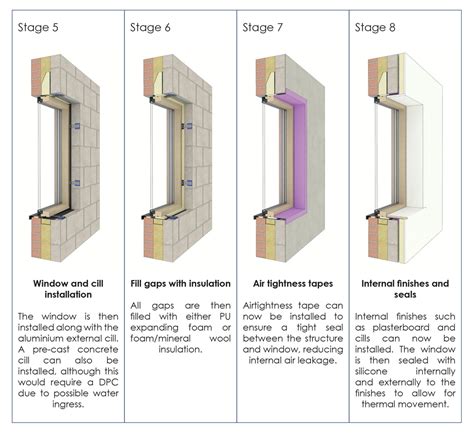 Stage 5

Window and cill installation

The window is then installed along with the aluminium external cill. A pre-cast concrete cill can also be installed, although this would require a DPC due to possible water ingress.

Stage 6

Fill gaps with insulation

All gaps are then filled with either PU expanding foam or foam/mineral wool insulation.

Stage 7

Air tightness tapes

Airtightness tape can now be installed to ensure a tight seal between the structure and window, reducing internal air leakage.

Stage 8

Internal finishes and seals

Internal finishes such as plasterboard and cills can now be installed. The window is then sealed with silicone internally and externally to the finishes to allow for thermal movement.