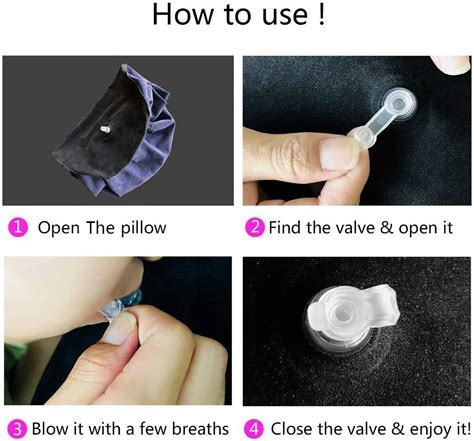 How to use !

1 Open The pillow

2 Find the valve & open it

3 Blow it with a few breaths

4 Close the valve & enjoy it!