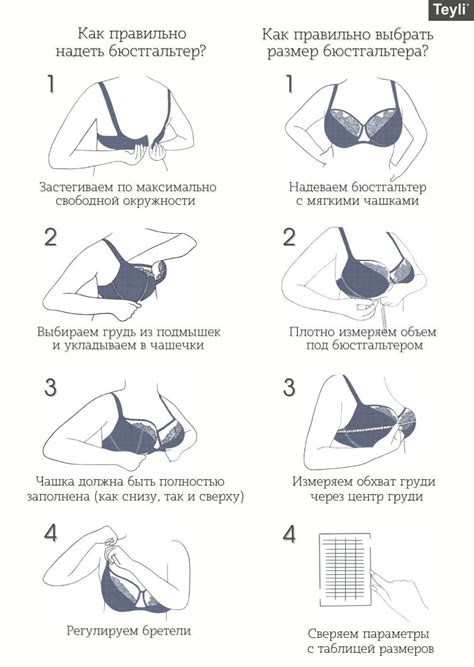 Teyli

Как правильно надеть бюстгальтер?

1

Застегиваем по максимально свободной окружности

2

Выбираем грудь из подмышек и укладываем в чашечки

3

Чашка должна быть полностью заполнена (как снизу, так и сверху)

4

Регулируем бретели

Как правильно выбрать размер бюстгальтера?

1

Надеваем бюстгальтер с мягкими чашками

2

Плотно измеряем объем под бюстгальтером

3

Измеряем обхват груди через центр груди

4

Сверяем параметры с таблицей размеров