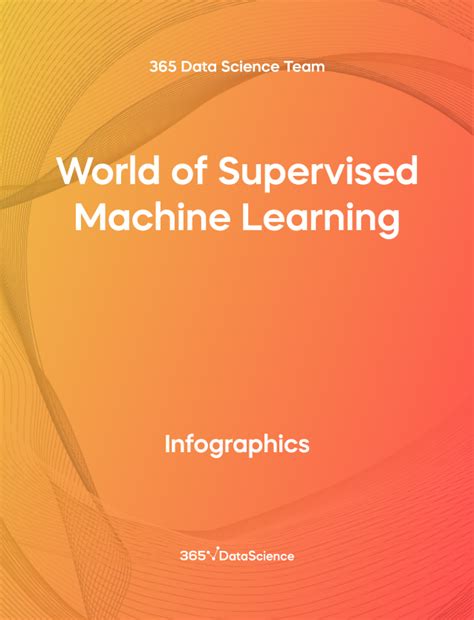 365 Data Science Team

World of Supervised Machine Learning

Infographics

365√DataScience