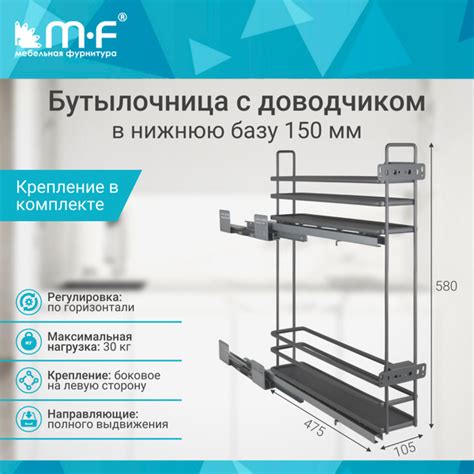 m·F®
мебельная фурнитура

Бутылочница с доводчиком
в нижнюю базу 150 мм

Крепление в комплекте

Регулировка: по горизонтали

Максимальная нагрузка: 30 кг

Крепление: боковое на левую сторону

Направляющие: полного выдвижения

580

475

105