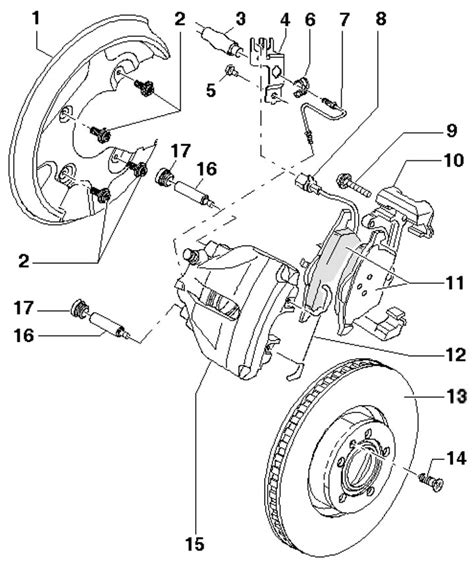 1
2
3
4
6
7
8
5
9
10
17
16
2
11
17
16
12
13
14
15