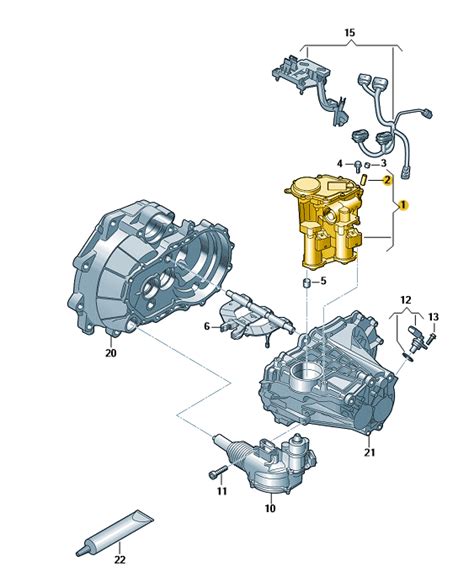 15
4
3
2
1
5
12
13
6
20
21
11
10
22