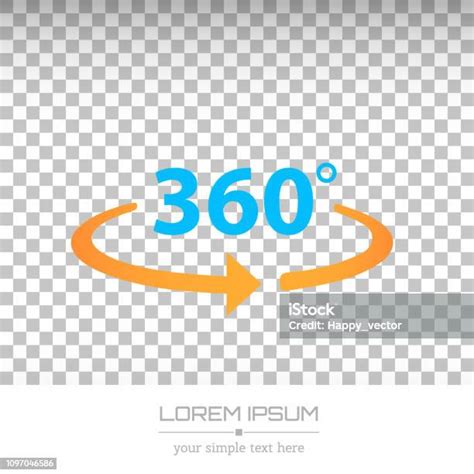 360°

iStock
Credit: Happy_vector

LOREM IPSUM

your simple text here

1097046586