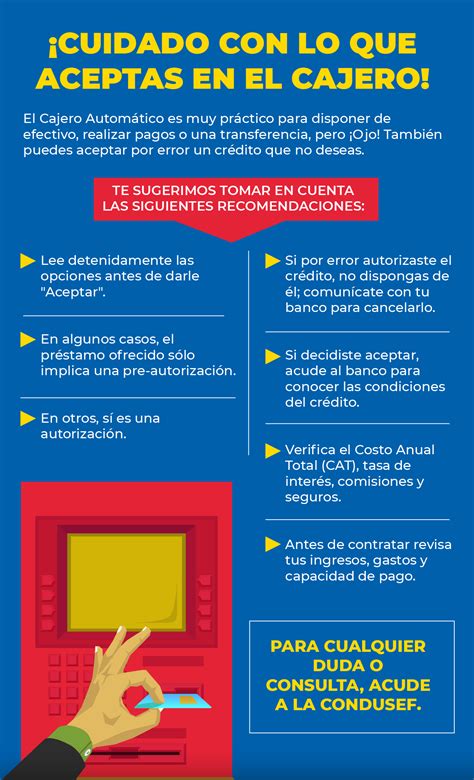 ¡CUIDADO CON LO QUE ACEPTAS EN EL CAJERO!

El Cajero Automático es muy práctico para disponer de efectivo, realizar pagos o una transferencia, pero ¡Ojo! También puedes aceptar por error un crédito que no deseas.

TE SUGERIMOS TOMAR EN CUENTA LAS SIGUIENTES RECOMENDACIONES:

Lee detenidamente las opciones antes de darle "Aceptar".

En algunos casos, el préstamo ofrecido sólo implica una pre-autorización.

En otros, sí es una autorización.

Si por error autorizaste el crédito, no dispongas de él; comunícate con tu banco para cancelarlo.

Si decidiste aceptar, acude al banco para conocer las condiciones del crédito.

Verifica el Costo Anual Total (CAT), tasa de interés, comisiones y seguros.

Antes de contratar revisa tus ingresos, gastos y capacidad de pago.

PARA CUALQUIER DUDA O CONSULTA, ACUDE A LA CONDUSEF.