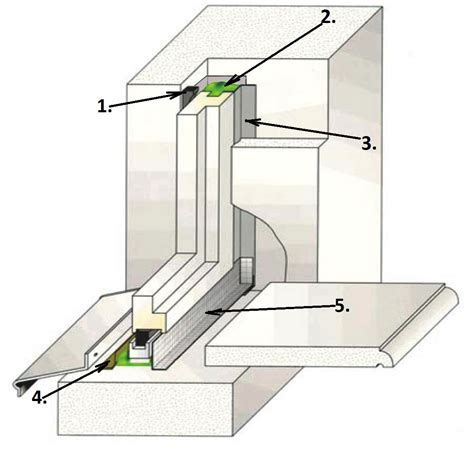 2.
1.
3.
5.
4.