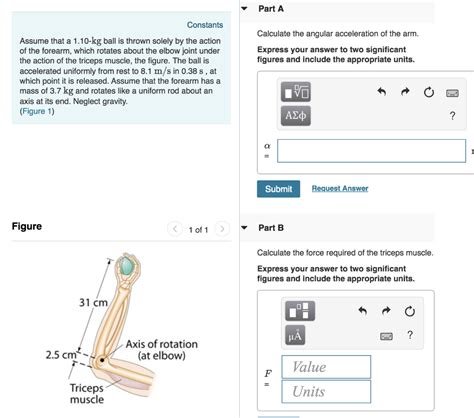 Constants

Assume that a 1.10-kg ball is thrown solely by the action of the forearm, which rotates about the elbow joint under the action of the triceps muscle, the figure. The ball is accelerated uniformly from rest to 8.1 m/s in 0.38 s , at which point it is released. Assume that the forearm has a mass of 3.7 kg and rotates like a uniform rod about an axis at its end. Neglect gravity.
(Figure 1)

Figure

1 of 1

31 cm

2.5 cm

Axis of rotation (at elbow)

Triceps muscle

Part A

Calculate the angular acceleration of the arm.

Express your answer to two significant figures and include the appropriate units.

ΑΣφ

?

$\alpha$ =

Submit

Request Answer

Part B

Calculate the force required of the triceps muscle.

Express your answer to two significant figures and include the appropriate units.

μÅ

?

$F$ =

Value

Units