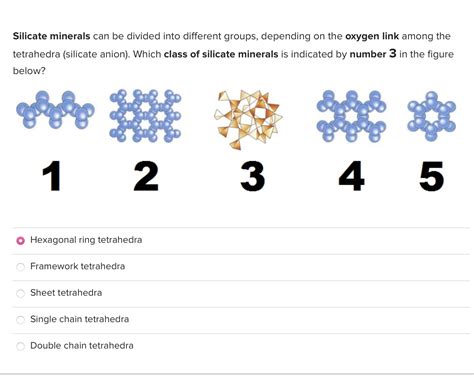 Silicate minerals can be divided into different groups, depending on the oxygen link among the tetrahedra (silicate anion). Which class of silicate minerals is indicated by number 3 in the figure below?

1 2 3 4 5

Hexagonal ring tetrahedra

Framework tetrahedra

Sheet tetrahedra

Single chain tetrahedra

Double chain tetrahedra