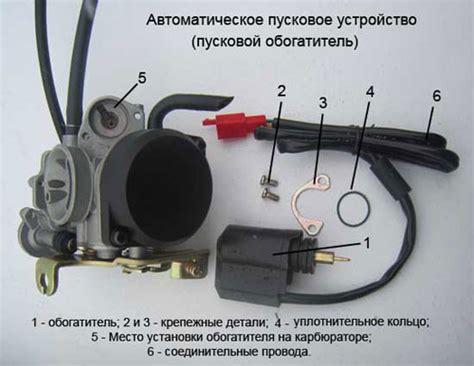 Автоматическое пусковое устройство
(пусковой обогатитель)

5

2

3

4

6

1

1 - обогатитель; 2 и 3 - крепежные детали; 4 - уплотнительное кольцо;
5 - Место установки обогатителя на карбюраторе;
6 - соединительные провода.