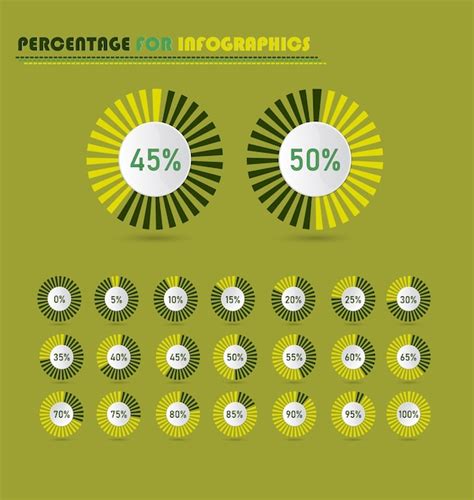 PERCENTAGE FOR INFOGRAPHICS

45%

50%

0%
5%
10%
15%
20%
25%
30%
35%
40%
45%
50%
55%
60%
65%
70%
75%
80%
85%
90%
95%
100%