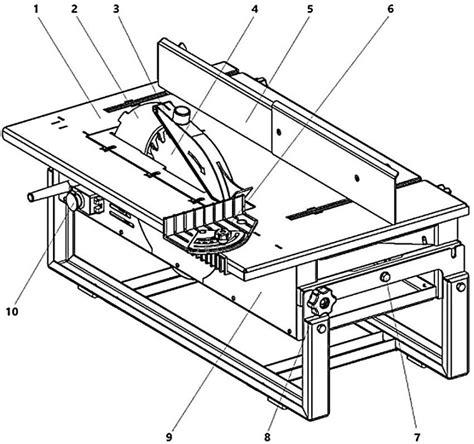 1 2 3 4 5 6

10

9 8 7