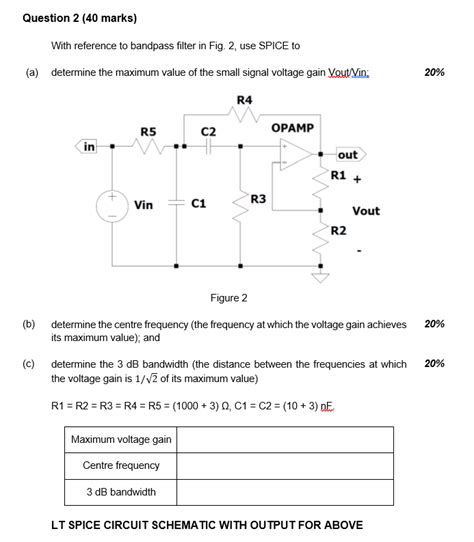 Question 2 (40 marks)

With reference to bandpass filter in Fig. 2, use SPICE to

(a) determine the maximum value of the small signal voltage gain Vout/Vin; 20%

R4
R5
C2
OPAMP
in
out
R1 +
Vin
C1
R3
Vout
R2
-

Figure 2

(b) determine the centre frequency (the frequency at which the voltage gain achieves its maximum value); and 20%

(c) determine the 3 dB bandwidth (the distance between the frequencies at which the voltage gain is $1/\sqrt{2}$ of its maximum value) 20%

R1 = R2 = R3 = R4 = R5 = (1000 + 3) Ω, C1 = C2 = (10 + 3) nF

| Maximum voltage gain | |
|---|---|
| Centre frequency | |
| 3 dB bandwidth | |

LT SPICE CIRCUIT SCHEMATIC WITH OUTPUT FOR ABOVE