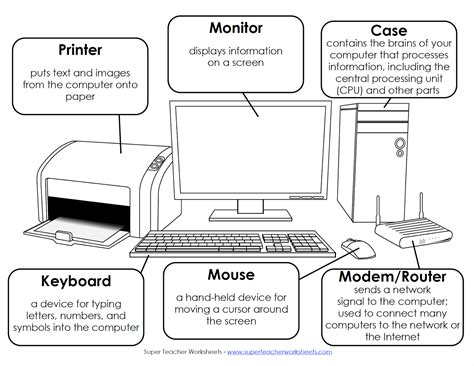 Printer
puts text and images from the computer onto paper

Monitor
displays information on a screen

Case
contains the brains of your computer that processes information, including the central processing unit (CPU) and other parts

Keyboard
a device for typing letters, numbers, and symbols into the computer

Mouse
a hand-held device for moving a cursor around the screen

Modem/Router
sends a network signal to the computer; used to connect many computers to the network or the Internet

Super Teacher Worksheets - www.superteacherworksheets.com