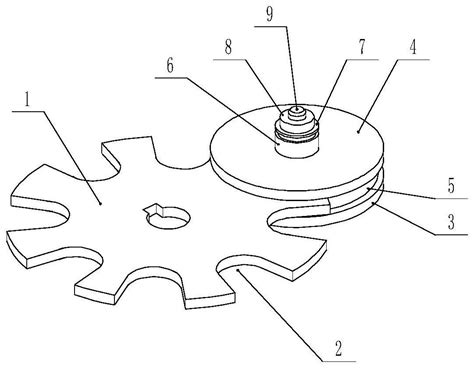 9
8
7
4
6
1
5
3
2