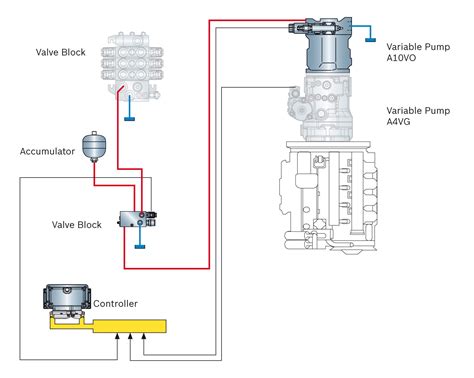 Valve Block

Variable Pump
A10VO

Variable Pump
A4VG

Accumulator

Valve Block

Controller