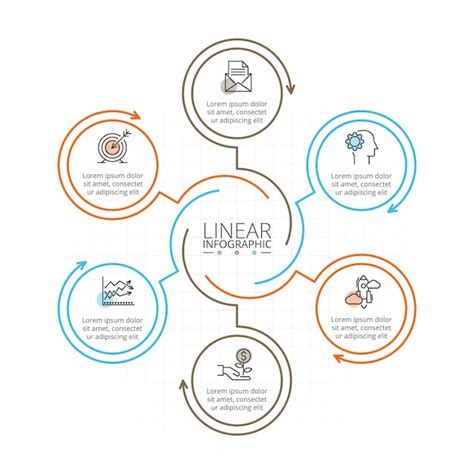 Lorem ipsum dolor sit amet, consectet ur adipiscing elit

Lorem ipsum dolor sit amet, consectet ur adipiscing elit

Lorem ipsum dolor sit amet, consectet ur adipiscing elit

LINEAR
INFOGRAPHIC

Lorem ipsum dolor sit amet, consectet ur adipiscing elit

Lorem ipsum dolor sit amet, consectet ur adipiscing elit

Lorem ipsum dolor sit amet, consectet ur adipiscing elit