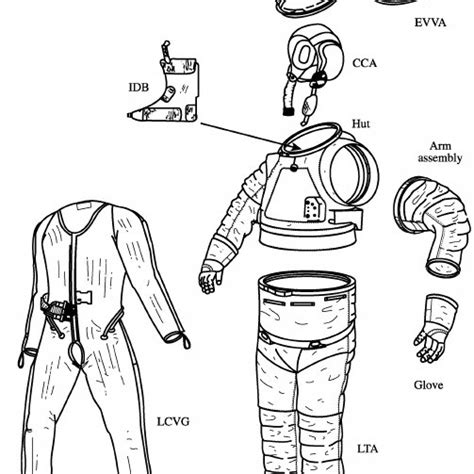 EVVA

CCA

IDB

Hut

Arm assembly

Glove

LCVG

LTA