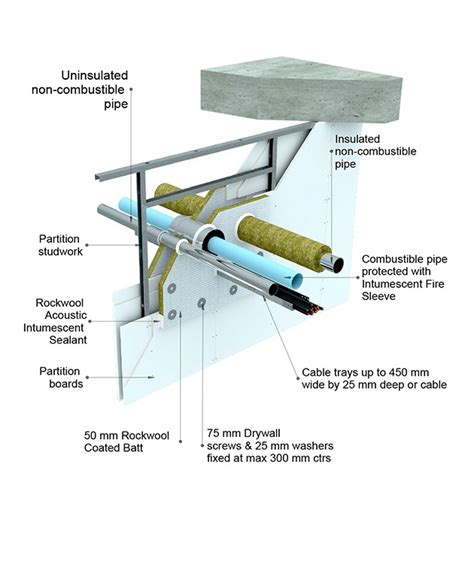 Uninsulated non-combustible pipe

Insulated non-combustible pipe

Partition studwork

Combustible pipe protected with Intumescent Fire Sleeve

Rockwool Acoustic Intumescent Sealant

Partition boards

Cable trays up to 450 mm wide by 25 mm deep or cable

50 mm Rockwool Coated Batt

75 mm Drywall screws & 25 mm washers fixed at max 300 mm ctrs