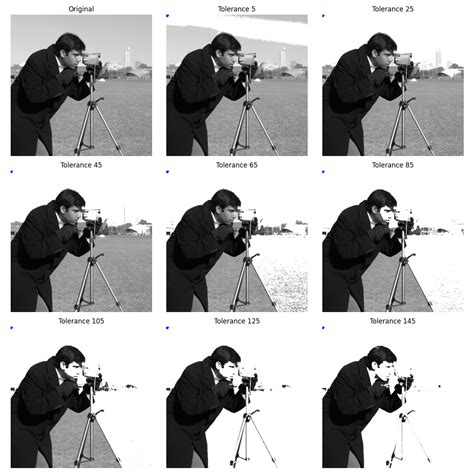 Original

Tolerance 5

Tolerance 25

Tolerance 45

Tolerance 65

Tolerance 85

Tolerance 105

Tolerance 125

Tolerance 145