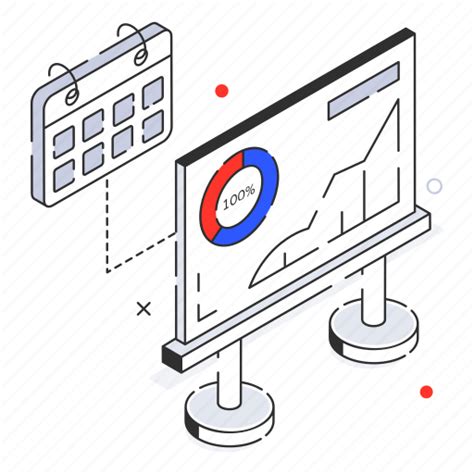 100%