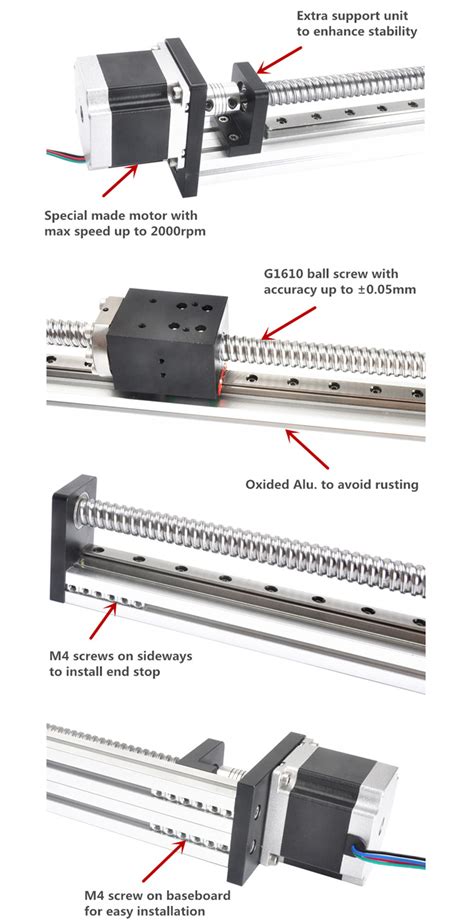 Extra support unit to enhance stability

Special made motor with max speed up to 2000rpm

G1610 ball screw with accuracy up to ±0.05mm

Oxided Alu. to avoid rusting

M4 screws on sideways to install end stop

M4 screw on baseboard for easy installation