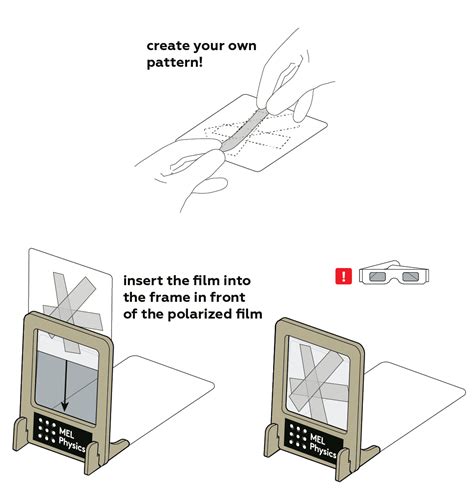 create your own pattern!

insert the film into the frame in front of the polarized film

!

MEL Physics

MEL Physics