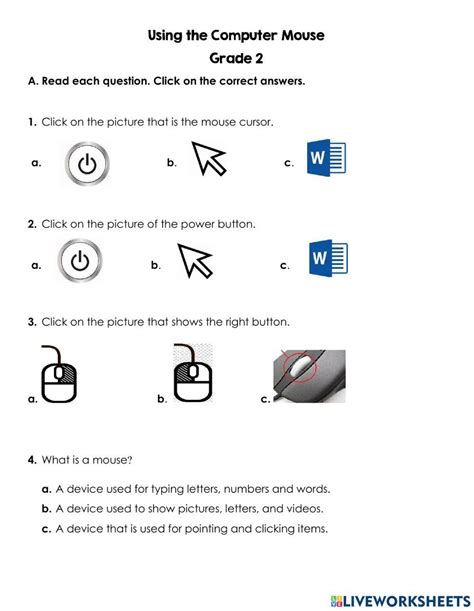 Using the Computer Mouse
Grade 2

A. Read each question. Click on the correct answers.

1. Click on the picture that is the mouse cursor.

a.
b.
c. W

2. Click on the picture of the power button.

a.
b.
c. W

3. Click on the picture that shows the right button.

a.
b.
c.

4. What is a mouse?

a. A device used for typing letters, numbers and words.
b. A device used to show pictures, letters, and videos.
c. A device that is used for pointing and clicking items.

LIVEWORKSHEETS