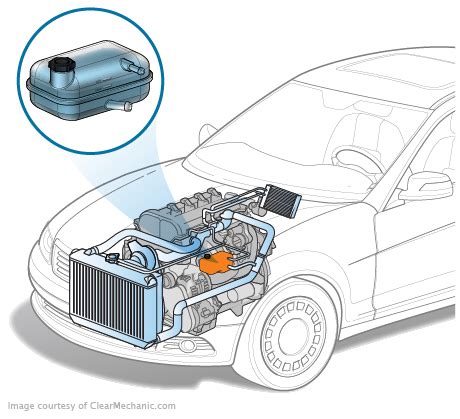 Image courtesy of ClearMechanic.com