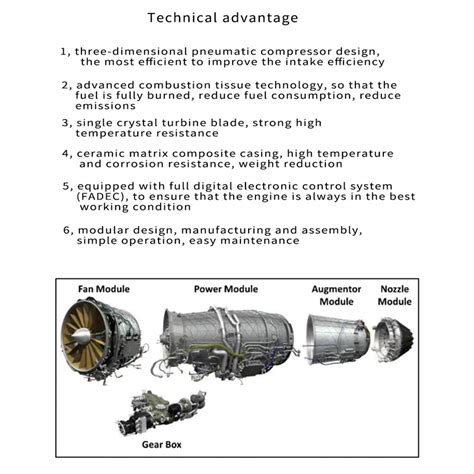 Technical advantage

1, three-dimensional pneumatic compressor design, the most efficient to improve the intake efficiency

2, advanced combustion tissue technology, so that the fuel is fully burned, reduce fuel consumption, reduce emissions

3, single crystal turbine blade, strong high temperature resistance

4, ceramic matrix composite casing, high temperature and corrosion resistance, weight reduction

5, equipped with full digital electronic control system (FADEC), to ensure that the engine is always in the best working condition

6, modular design, manufacturing and assembly, simple operation, easy maintenance

Fan Module
Power Module
Augmentor Module
Nozzle Module
Gear Box