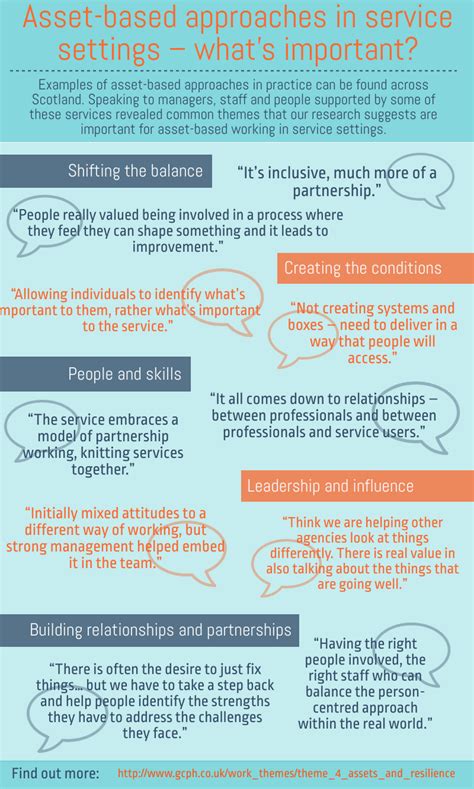 Asset-based approaches in service settings – what's important?

Examples of asset-based approaches in practice can be found across Scotland. Speaking to managers, staff and people supported by some of these services revealed common themes that our research suggests are important for asset-based working in service settings.

Shifting the balance

"It's inclusive, much more of a partnership."

"People really valued being involved in a process where they feel they can shape something and it leads to improvement."

Creating the conditions

"Allowing individuals to identify what's important to them, rather what's important to the service."

"Not creating systems and boxes – need to deliver in a way that people will access."

People and skills

"It all comes down to relationships – between professionals and between professionals and service users."

"The service embraces a model of partnership working, knitting services together."

Leadership and influence

"Initially mixed attitudes to a different way of working, but strong management helped embed it in the team."

"Think we are helping other agencies look at things differently. There is real value in also talking about the things that are going well."

Building relationships and partnerships

"Having the right people involved, the right staff who can balance the person-centred approach within the real world."

"There is often the desire to just fix things... but we have to take a step back and help people identify the strengths they have to address the challenges they face."

Find out more: http://www.gcph.co.uk/work_themes/theme_4_assets_and_resilience