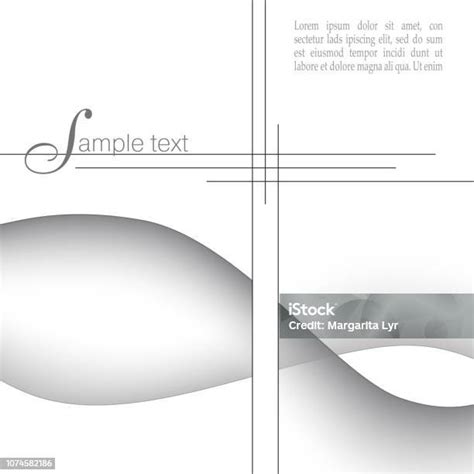 Lorem ipsum dolor sit amet, con sectetur lads ipiscing elit, sed do sum est eiusmod tempor incidi dunt ut labore et dolore magna ali qua. Ut enim

Sample text

iStock
Credit: Margarita Lyr

1074582186